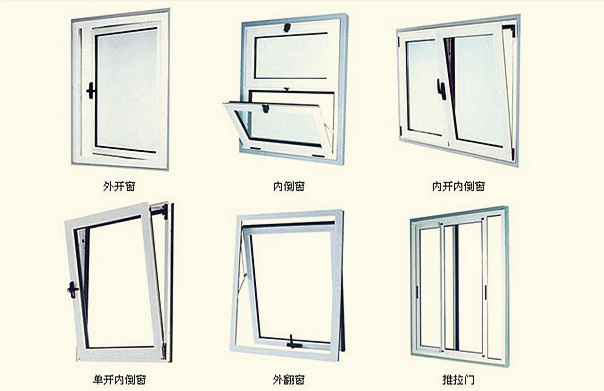 外开窗

内倒窗

内开内倒窗

单开内倒窗

外翻窗

推拉门